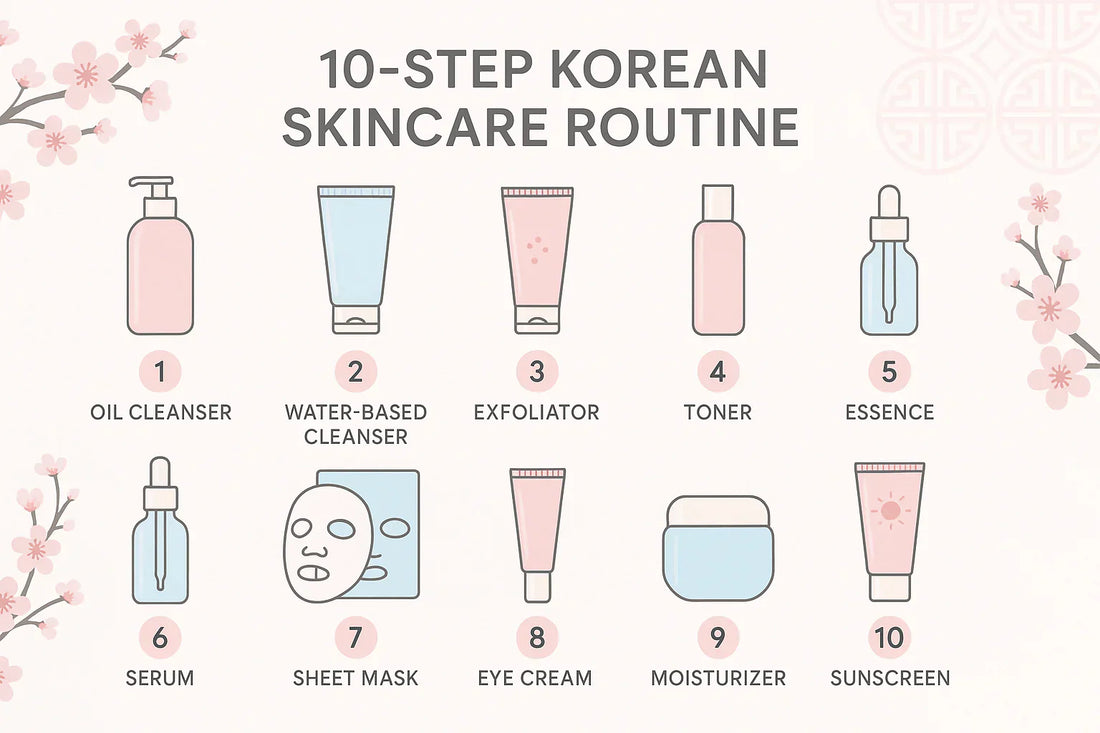 10-STEP KOREAN SKINCARE ROUTINE

1
OIL CLEANSER

2
WATER-BASED CLEANSER

3
EXFOLIATOR

4
TONER

5
ESSENCE

6
SERUM

7
SHEET MASK

8
EYE CREAM

9
MOISTURIZER

10
SUNSCREEN